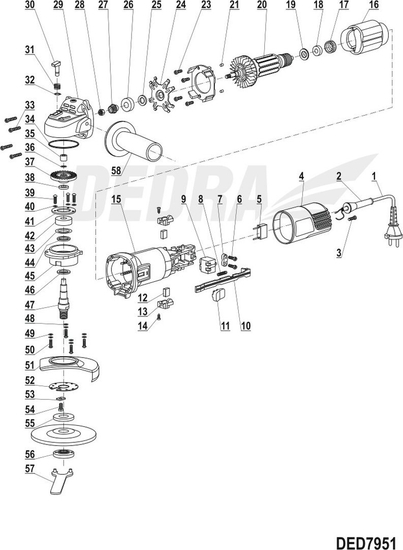 30 29 28 27 26 25 24 23 21 20 19 18 17 16

31
32
33
34
35
36
37
38
39
40
41
42
43
44
45
46
47
48
49
50
51
52
53
54
55
56
57

58

DEDRA

15 9 8 7 6 5 4 2 1

3

12
13
14

11 10

DED7951