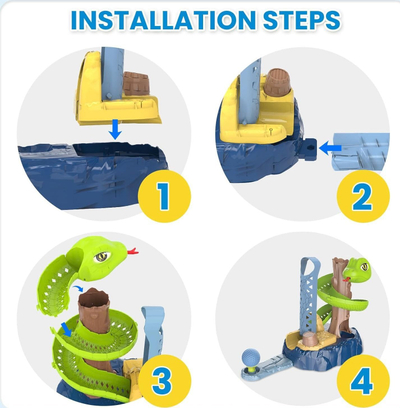 INSTALLATION STEPS

1

2

3

4