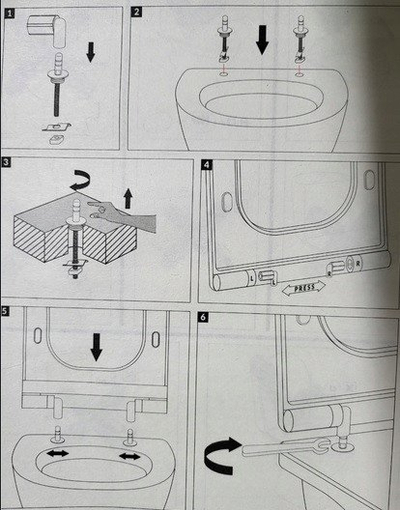 1

2

3

4

L

L

R

R

PRESS

5

6