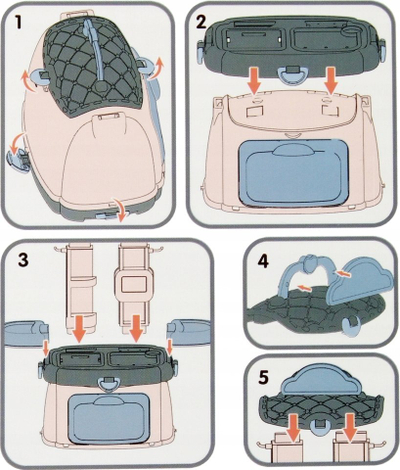 1

2

3

4

5