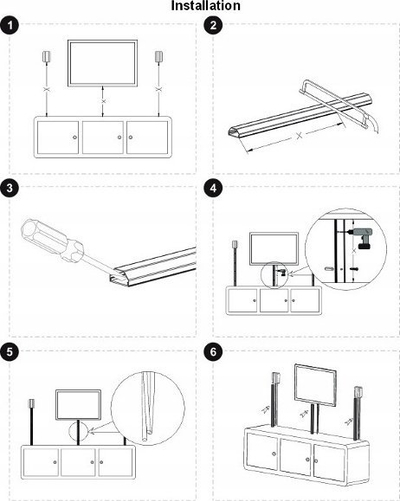 Installation

1

X

X

X

2

X

3

4

X

5

6