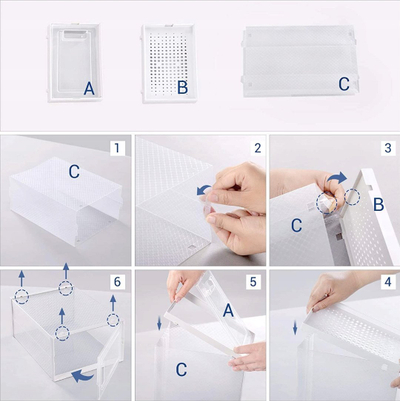 A
B
C

1
C

2

3
C
B

6

5
A
C

4