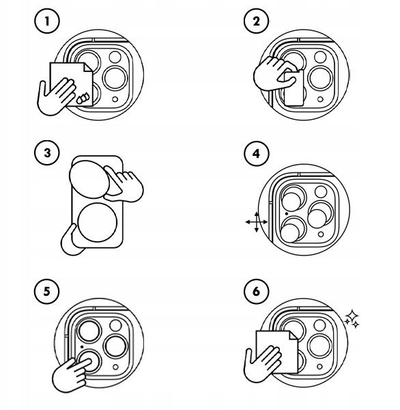 1

2

3

4

5

6